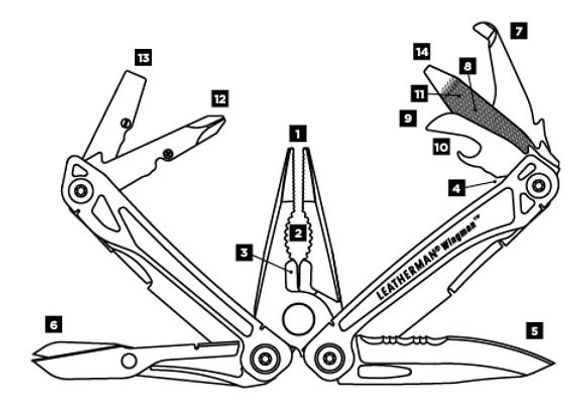 13

12

1

2

3

14

7

8

11

9

10

4

LEATHERMAN® Wingman™

6

5